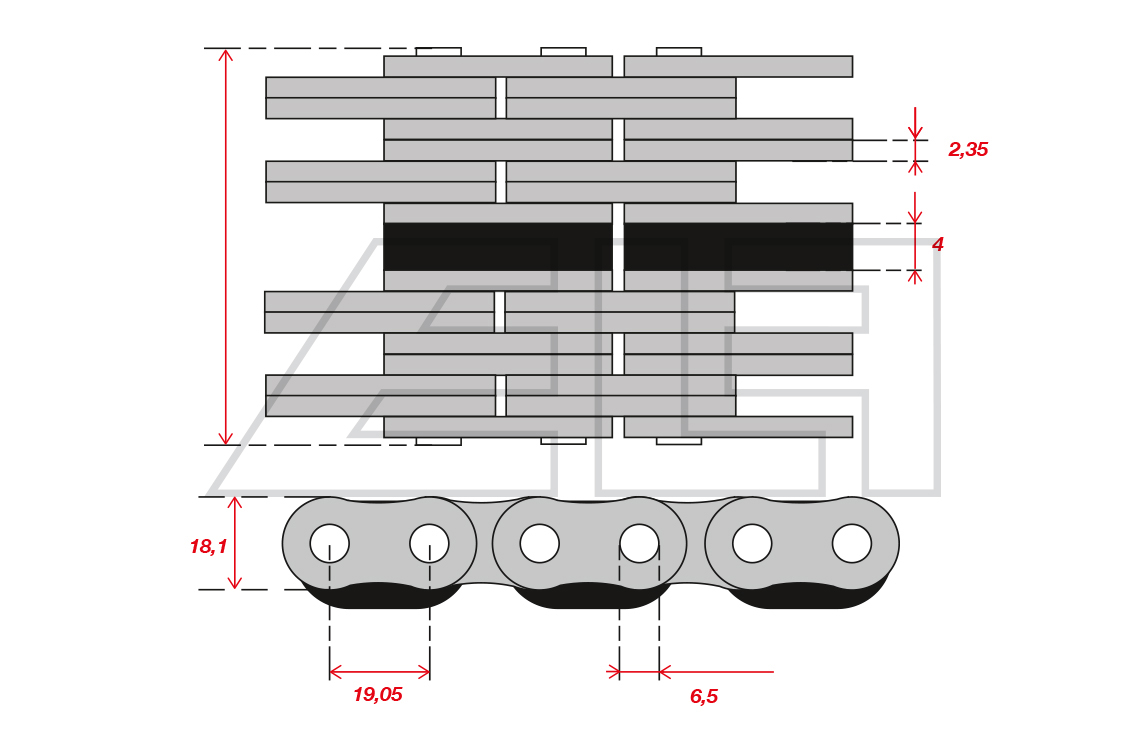 2,35
4
18,1
19,05
6,5