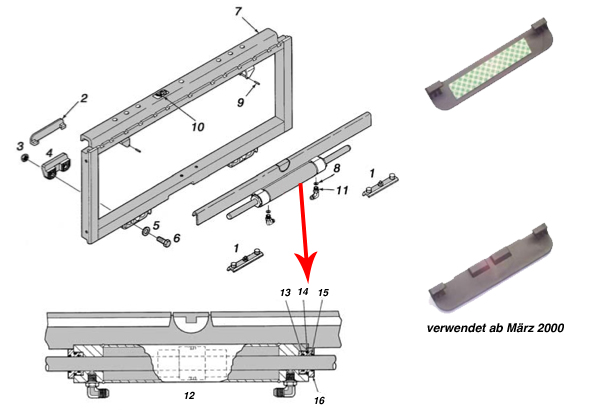 7

2

9

10

3

4

8

1

11

5

6

1

13 14 15

12

16

verwendet ab März 2000